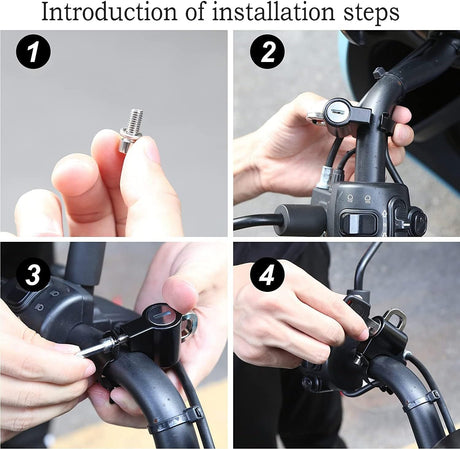 Introduction of installation steps

1

2

3

4