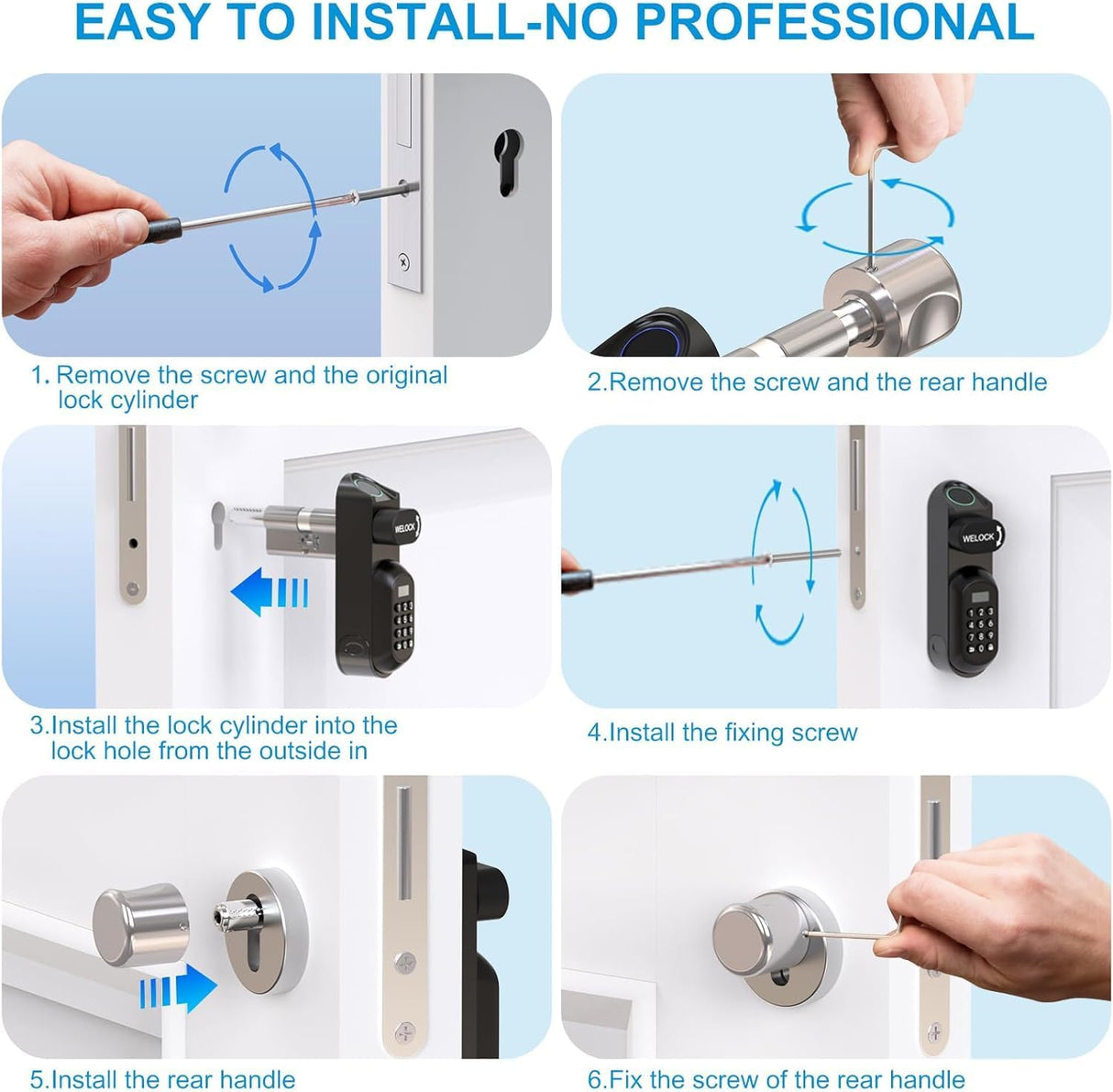 EASY TO INSTALL-NO PROFESSIONAL

1. Remove the screw and the original lock cylinder

2.Remove the screw and the rear handle

WELOCK

3.Install the lock cylinder into the lock hole from the outside in

WELOCK

4.Install the fixing screw

5.Install the rear handle

6.Fix the screw of the rear handle