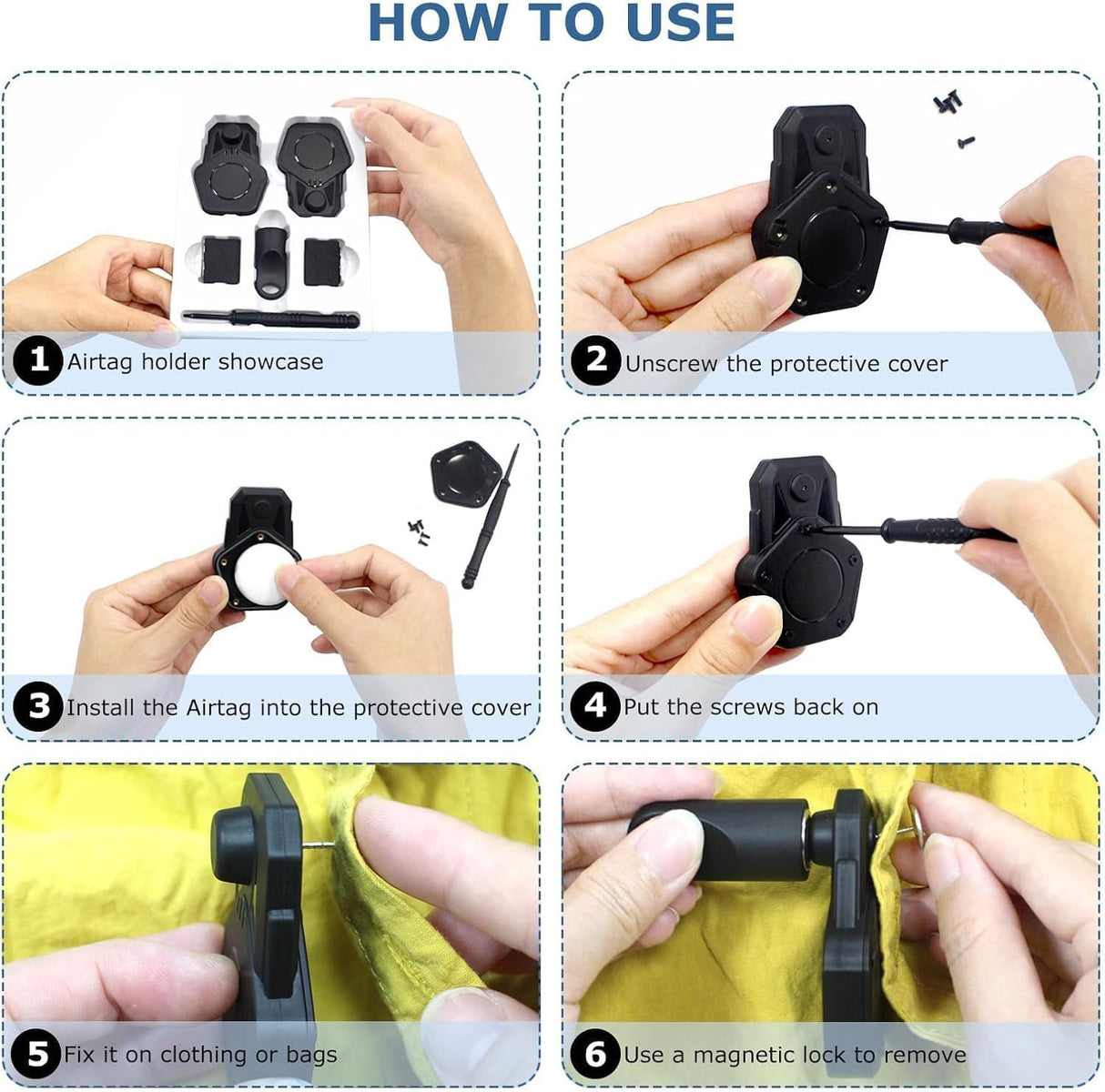 HOW TO USE

1 Airtag holder showcase

2 Unscrew the protective cover

3 Install the Airtag into the protective cover

4 Put the screws back on

5 Fix it on clothing or bags

6 Use a magnetic lock to remove