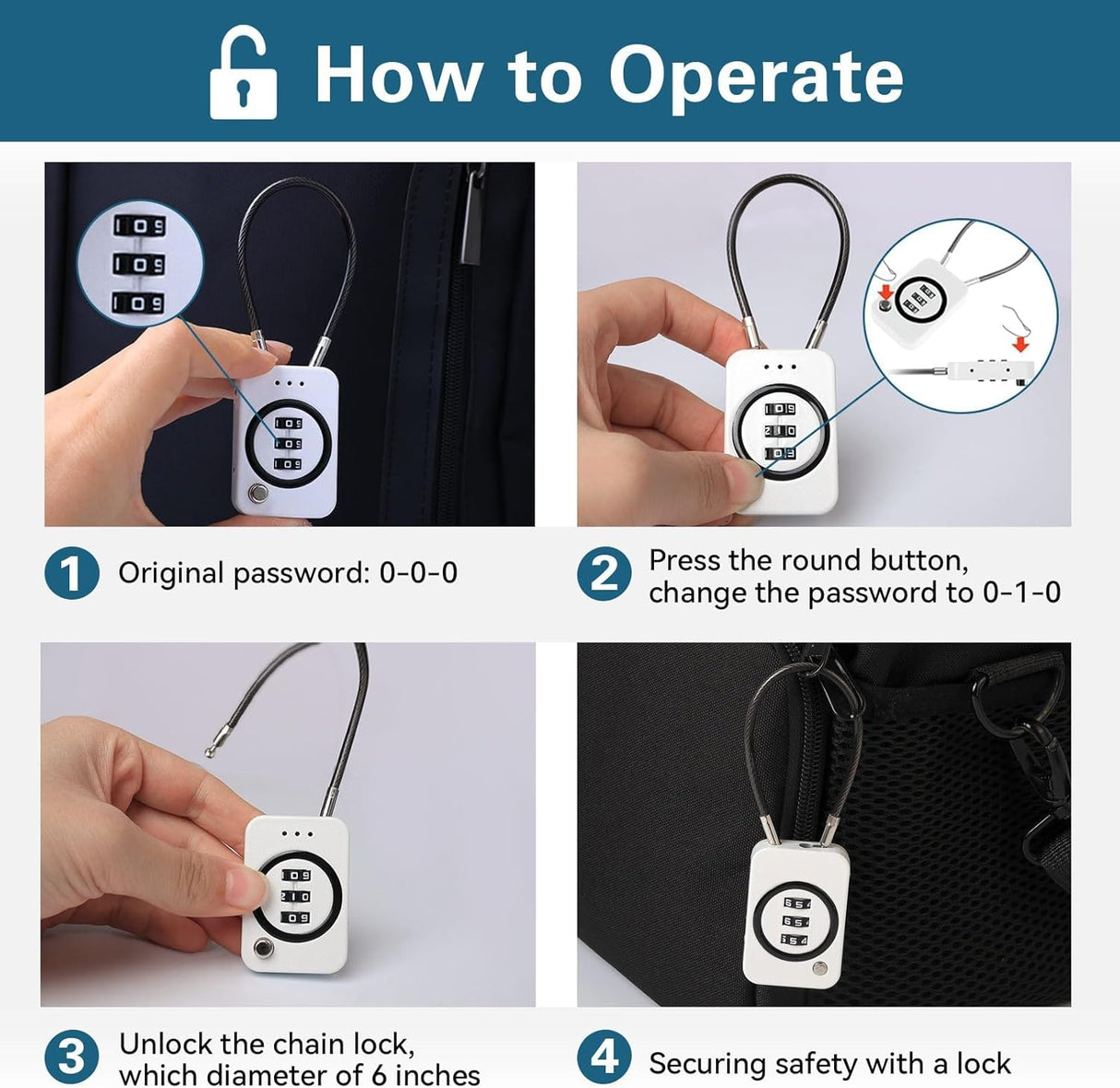 How to Operate

1 Original password: 0-0-0

2 Press the round button, change the password to 0-1-0

3 Unlock the chain lock, which diameter of 6 inches

4 Securing safety with a lock